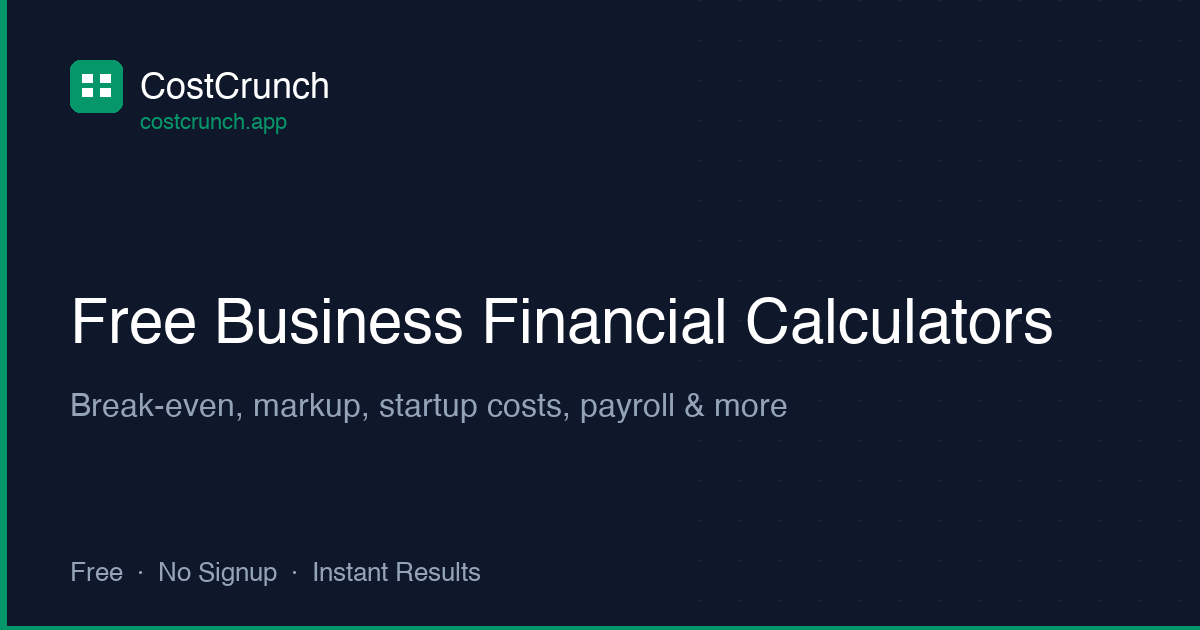 CostCrunch
costcrunch.app

Free Business Financial Calculators

Break-even, markup, startup costs, payroll & more

Free · No Signup · Instant Results